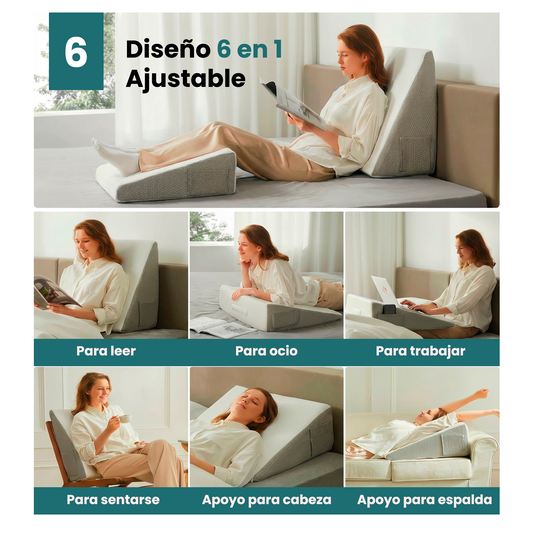 6

Diseño 6 en 1
Ajustable

Para leer

Para ocio

Para trabajar

Para sentarse

Apoyo para cabeza

Apoyo para espalda