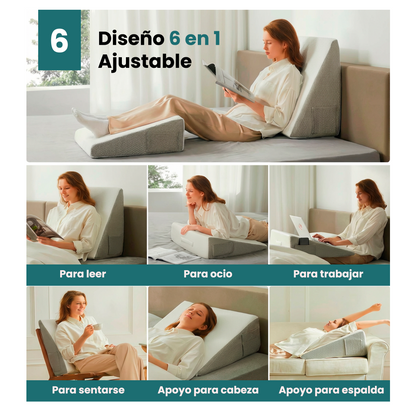 6

Diseño 6 en 1 Ajustable

Para leer

Para ocio

Para trabajar

Para sentarse

Apoyo para cabeza

Apoyo para espalda