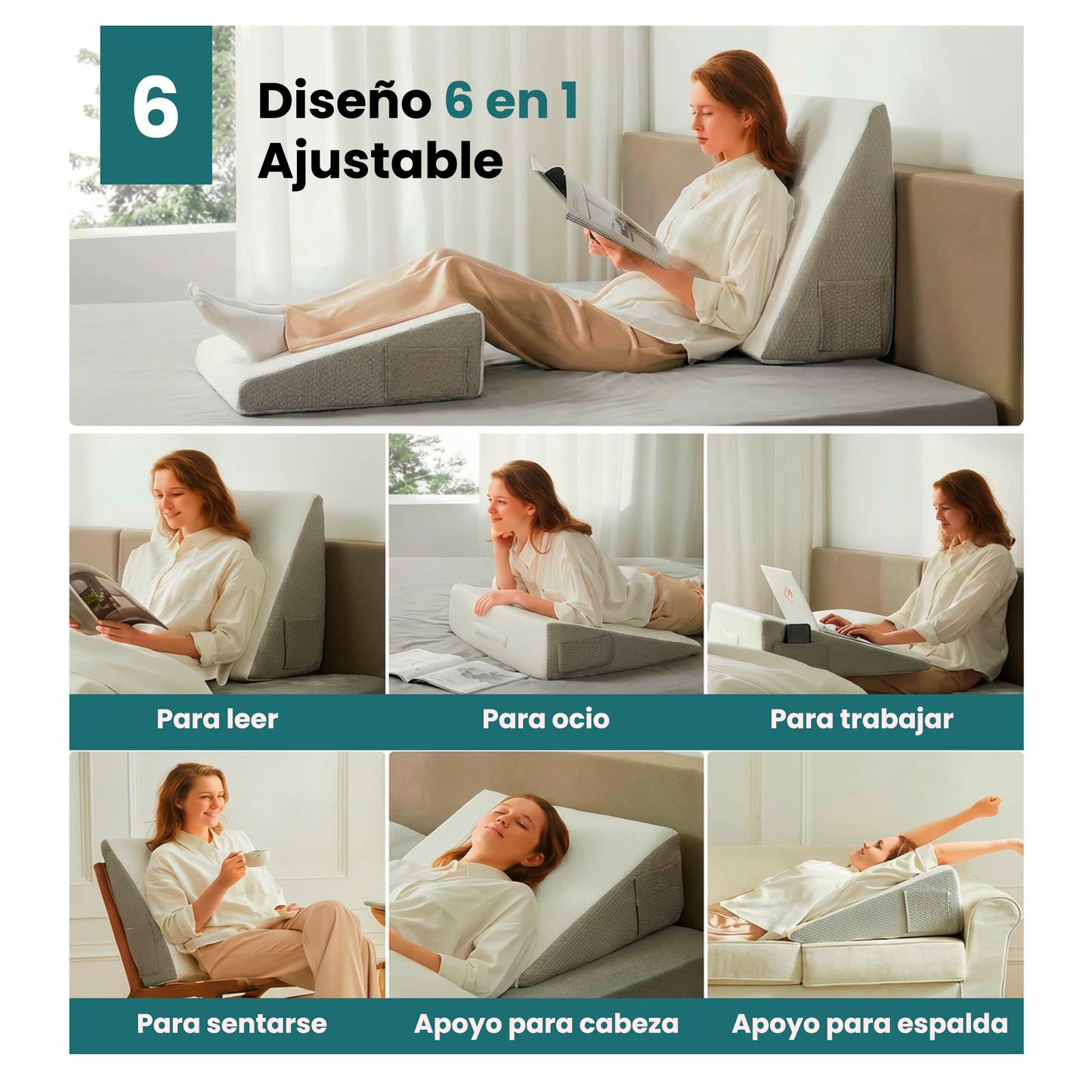 6

Diseño 6 en 1
Ajustable

Para leer

Para ocio

Para trabajar

Para sentarse

Apoyo para cabeza

Apoyo para espalda