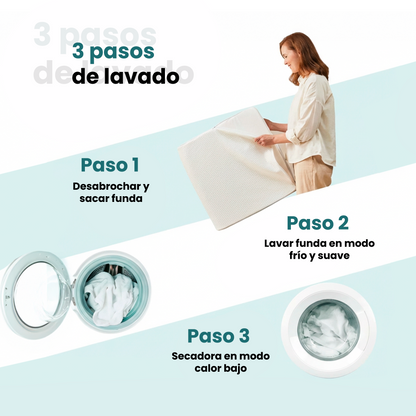 3 pasos de lavado

3 pasos
de lavado

Paso 1
Desabrochar y sacar funda

Paso 2
Lavar funda en modo frío y suave

Paso 3
Secadora en modo calor bajo