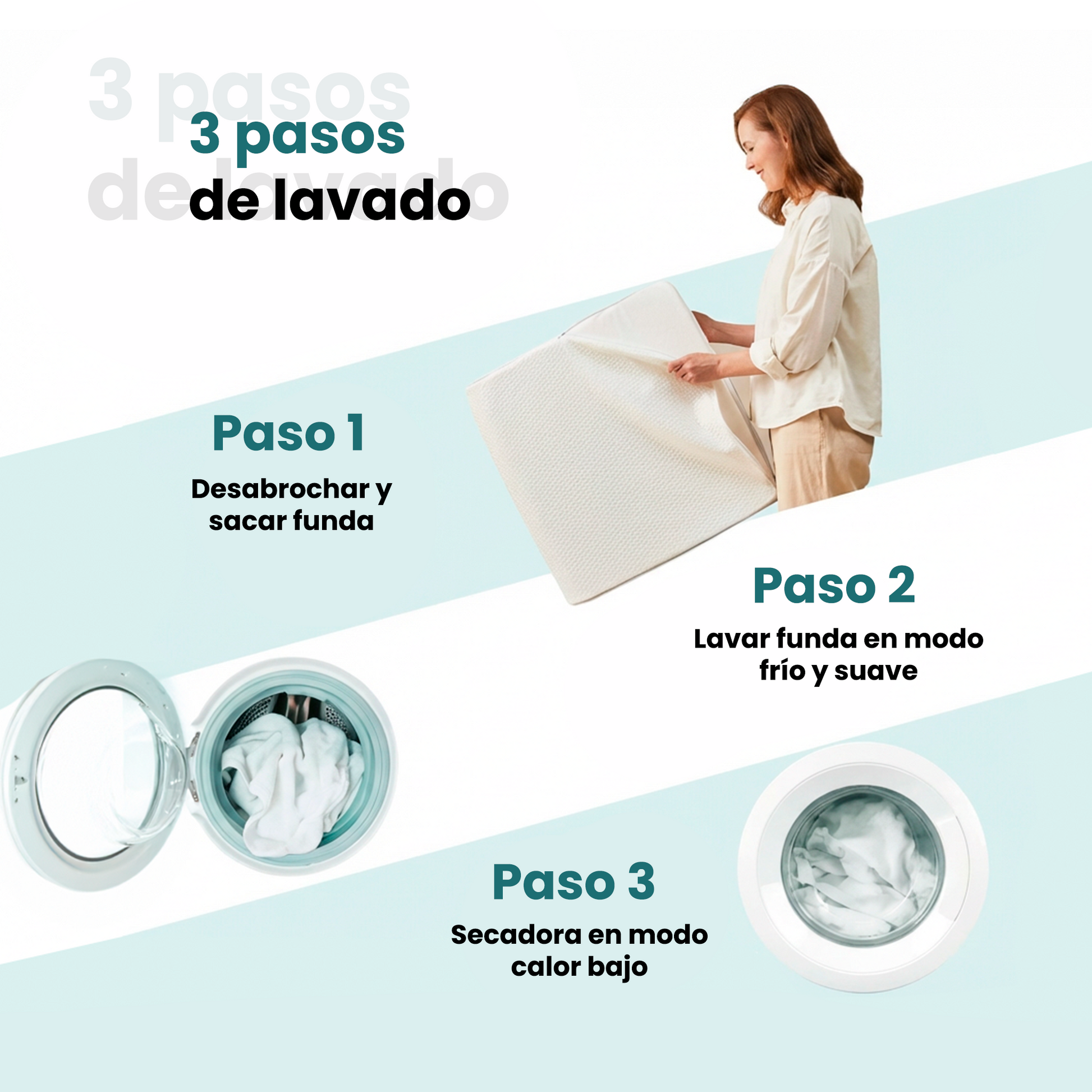 3 pasos de lavado

3 pasos
de lavado

Paso 1
Desabrochar y sacar funda

Paso 2
Lavar funda en modo frío y suave

Paso 3
Secadora en modo calor bajo